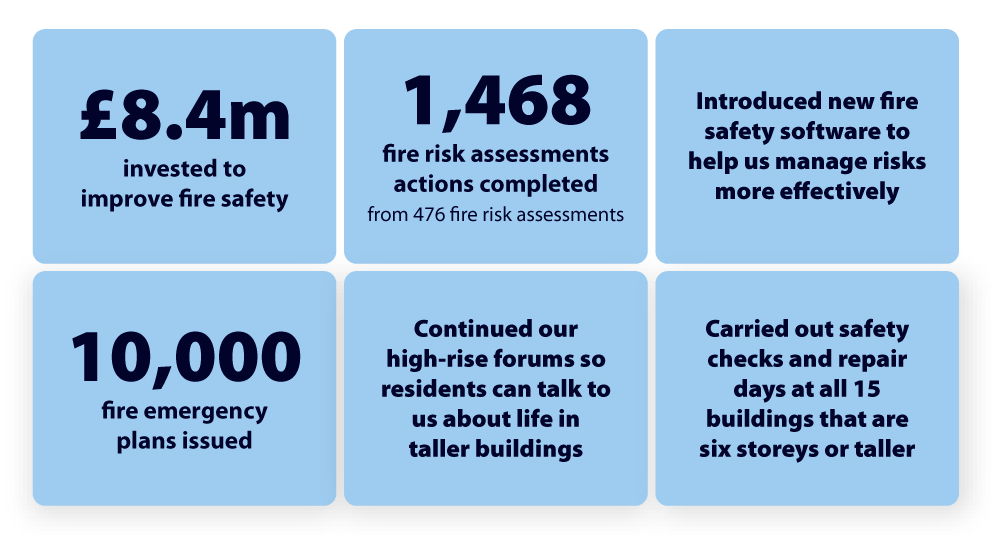 £8.4m
invested to improve fire safety

1,468
fire risk assessments actions completed
from 476 fire risk assessments

Introduced new fire safety software to help us manage risks more effectively

10,000
fire emergency plans issued

Continued our high-rise forums so residents can talk to us about life in taller buildings

Carried out safety checks and repair days at all 15 buildings that are six storeys or taller