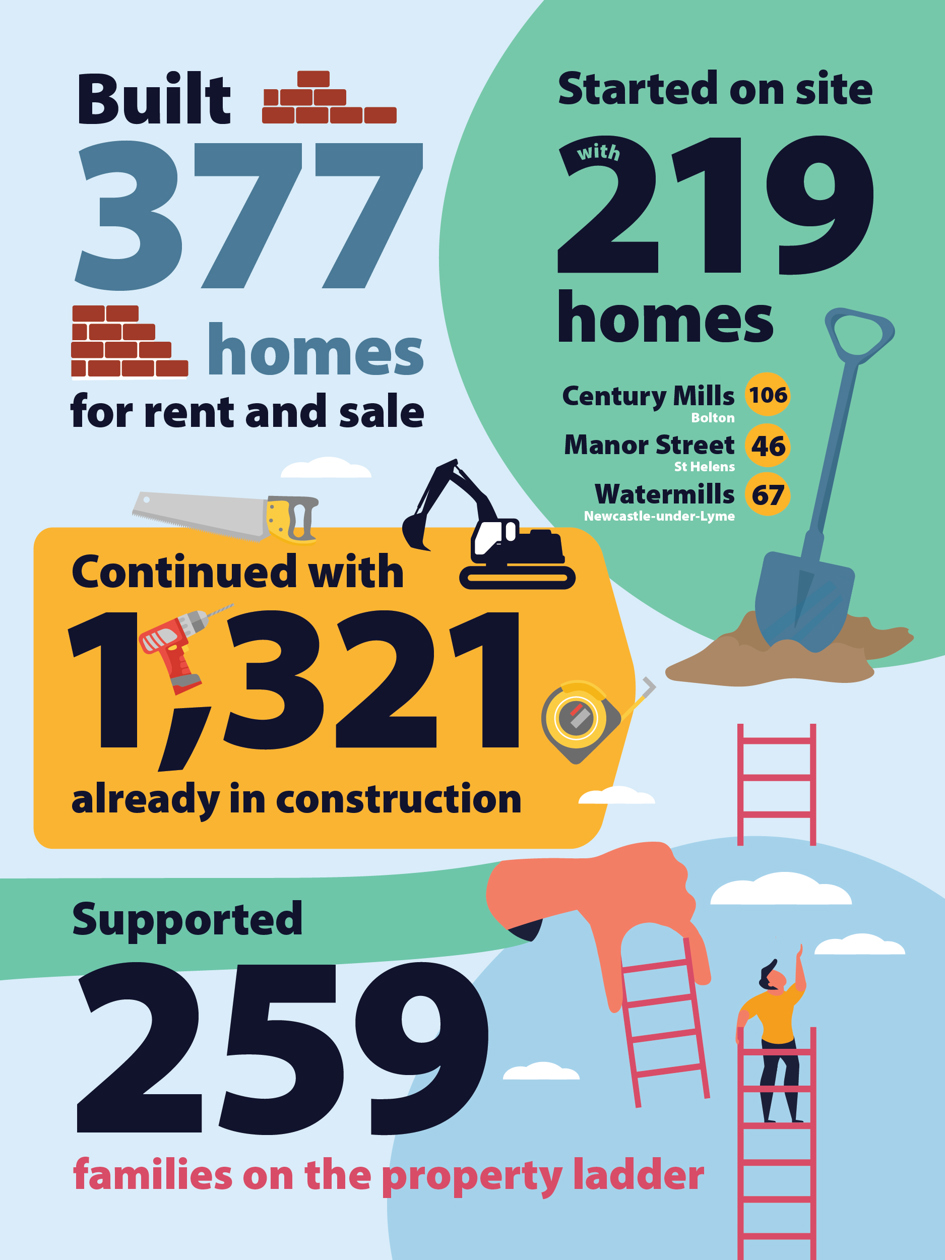 Built
377
homes
for rent and sale

Started on site
with
219
homes

Century Mills 106
Bolton
Manor Street 46
St Helens
Watermills 67
Newcastle-under-Lyme

Continued with
1,321
already in construction

Supported
259
families on the property ladder