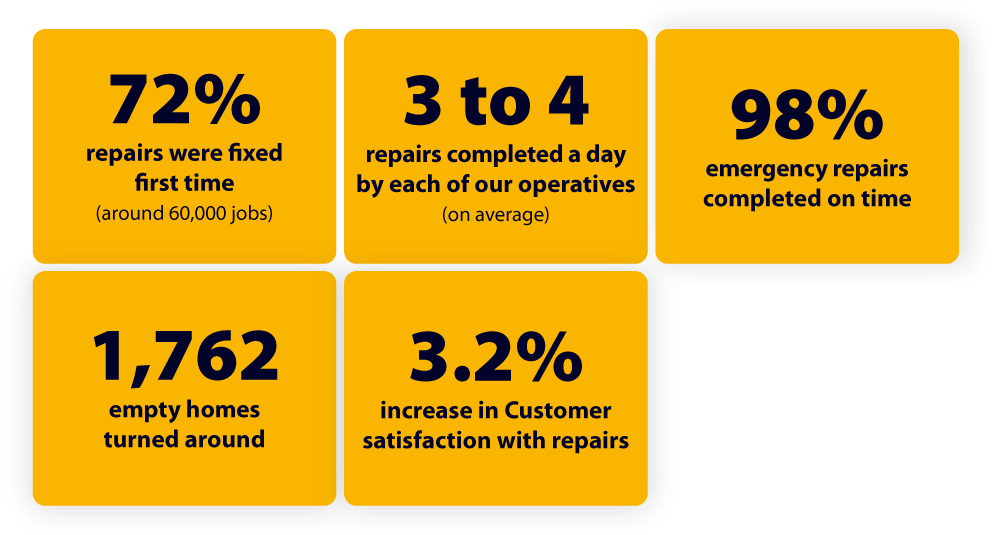 72%
repairs were fixed first time
(around 60,000 jobs)

3 to 4
repairs completed a day by each of our operatives
(on average)

98%
emergency repairs completed on time

1,762
empty homes turned around

3.2%
increase in Customer satisfaction with repairs